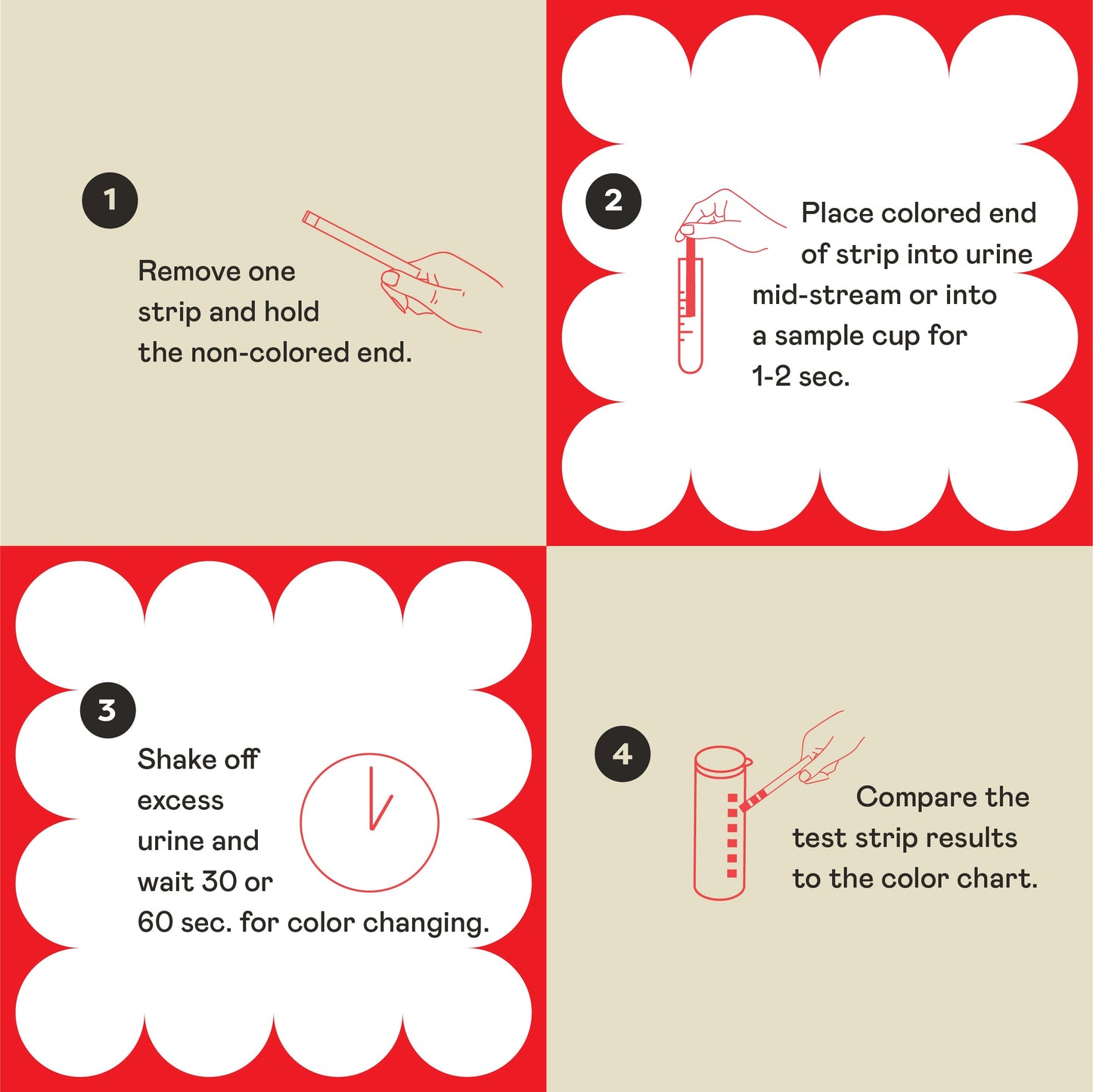 1

Remove one strip and hold the non-colored end.

2

Place colored end of strip into urine mid-stream or into a sample cup for 1-2 sec.

3

Shake off excess urine and wait 30 or 60 sec. for color changing.

4

Compare the test strip results to the color chart.