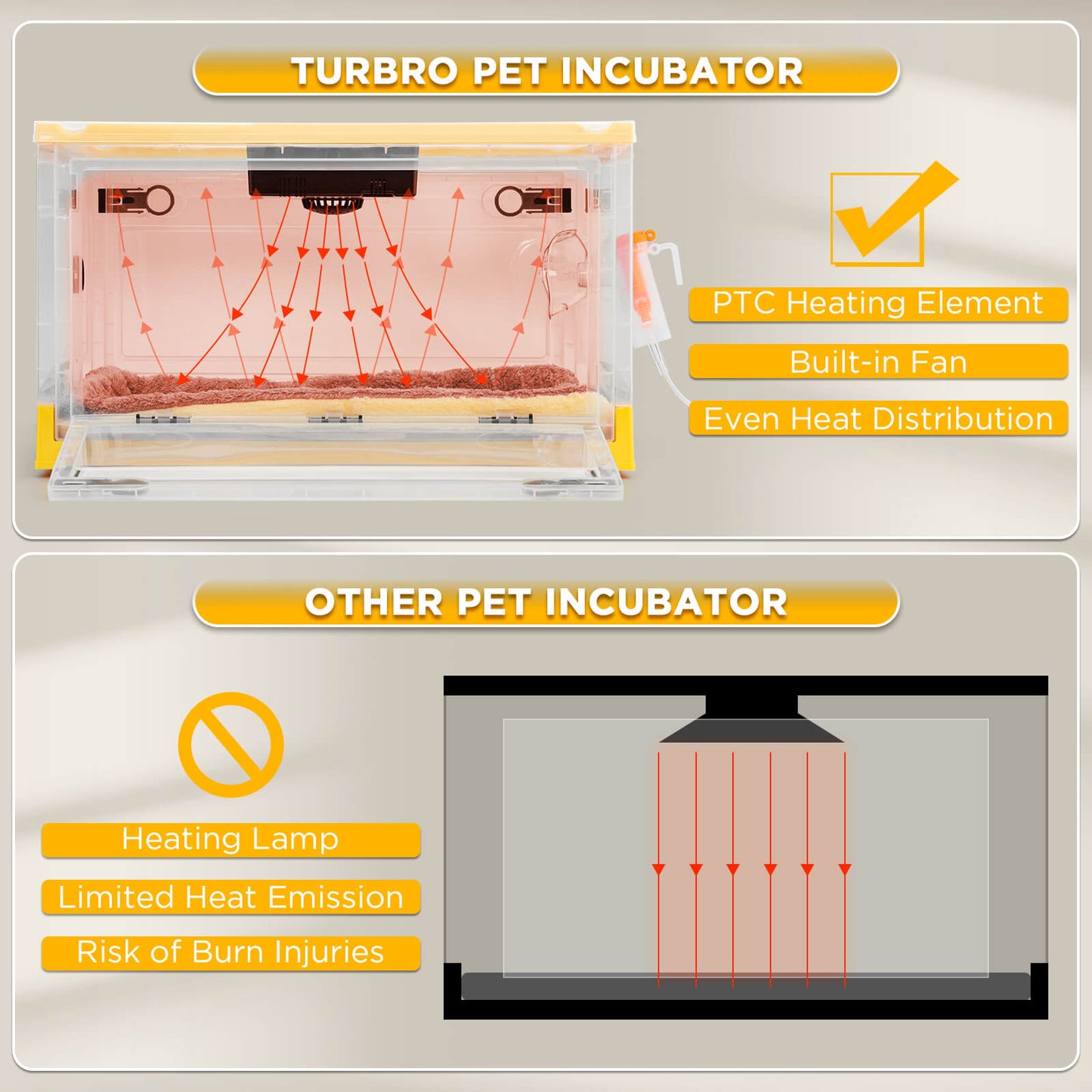 TURBRO PET INCUBATOR

PTC Heating Element

Built-in Fan

Even Heat Distribution

OTHER PET INCUBATOR

Heating Lamp

Limited Heat Emission

Risk of Burn Injuries