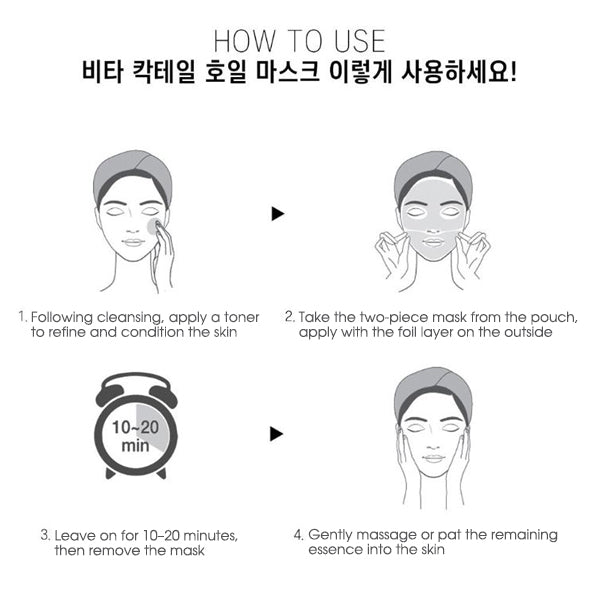 HOW TO USE
비타 칵테일 호일 마스크 이렇게 사용하세요!

1. Following cleansing, apply a toner to refine and condition the skin

2. Take the two-piece mask from the pouch, apply with the foil layer on the outside

10~20 min

3. Leave on for 10–20 minutes, then remove the mask

4. Gently massage or pat the remaining essence into the skin