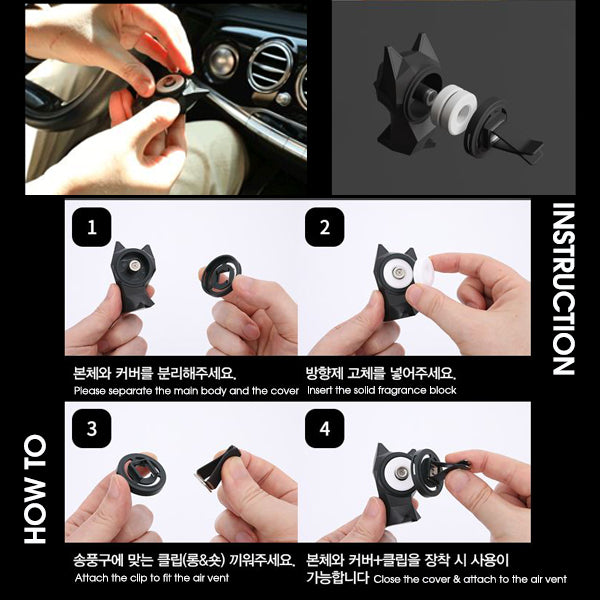 INSTRUCTION

HOW TO

1

본체와 커버를 분리해주세요.
Please separate the main body and the cover

2

방향제 고체를 넣어주세요.
Insert the solid fragrance block

3

송풍구에 맞는 클립(롱&숏) 끼워주세요.
Attach the clip to fit the air vent

4

본체와 커버+클립을 장착 시 사용이 가능합니다 Close the cover & attach to the air vent