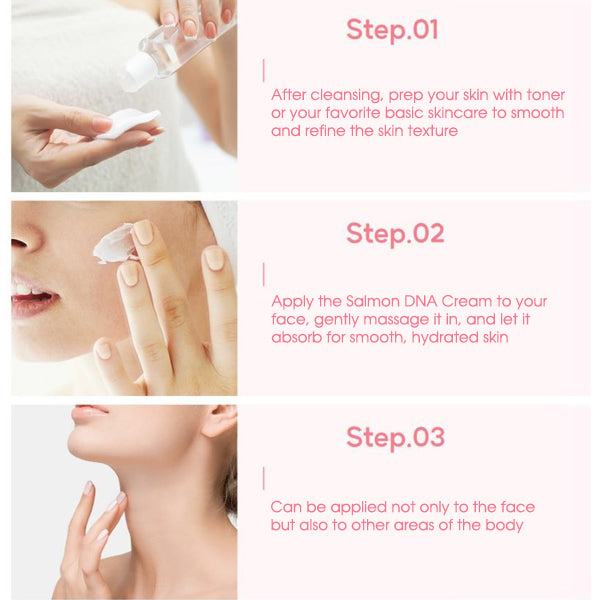 Step.01

After cleansing, prep your skin with toner or your favorite basic skincare to smooth and refine the skin texture

Step.02

Apply the Salmon DNA Cream to your face, gently massage it in, and let it absorb for smooth, hydrated skin

Step.03

Can be applied not only to the face but also to other areas of the body