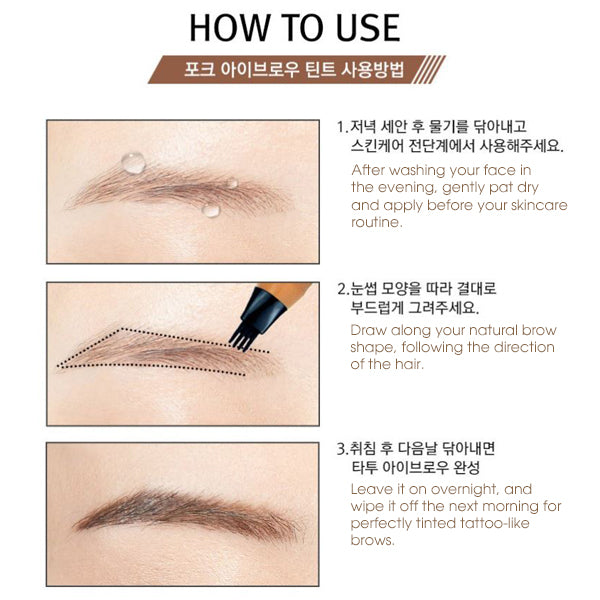 HOW TO USE

포크 아이브로우 틴트 사용방법

1. 저녁 세안 후 물기를 닦아내고 스킨케어 전단계에서 사용해주세요.

After washing your face in the evening, gently pat dry and apply before your skincare routine.

2. 눈썹 모양을 따라 결대로 부드럽게 그려주세요.

Draw along your natural brow shape, following the direction of the hair.

3. 취침 후 다음날 닦아내면 타투 아이브로우 완성

Leave it on overnight, and wipe it off the next morning for perfectly tinted tattoo-like brows.