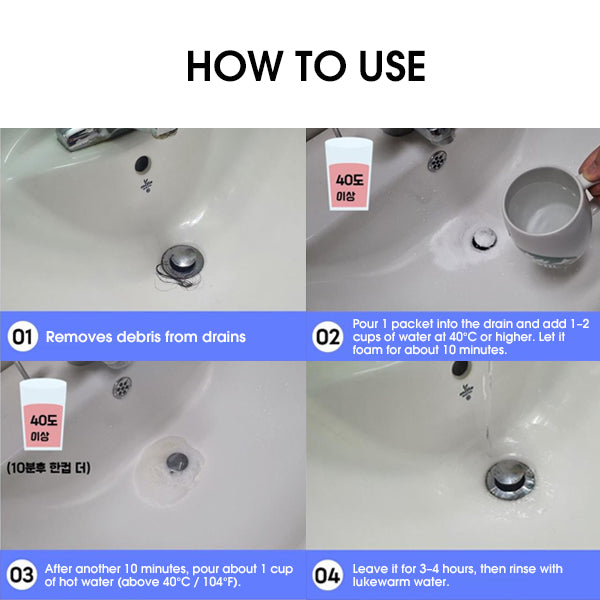 HOW TO USE

40도
이상

01 Removes debris from drains

02 Pour 1 packet into the drain and add 1-2 cups of water at 40°C or higher. Let it foam for about 10 minutes.

40도
이상
(10분후 한컵 더)

03 After another 10 minutes, pour about 1 cup of hot water (above 40°C / 104°F).

04 Leave it for 3-4 hours, then rinse with lukewarm water.