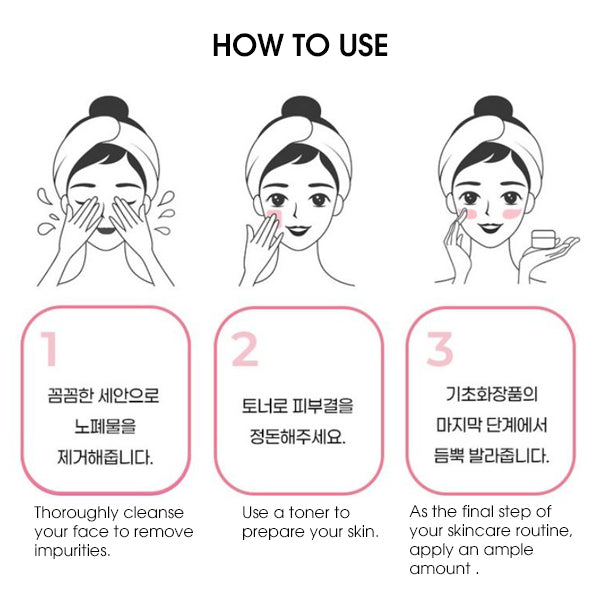 HOW TO USE

1

꼼꼼한 세안으로 노폐물을 제거해줍니다.

Thoroughly cleanse your face to remove impurities.

2

토너로 피부결을 정돈해주세요.

Use a toner to prepare your skin.

3

기초화장품의 마지막 단계에서 듬뿍 발라줍니다.

As the final step of your skincare routine, apply an ample amount .